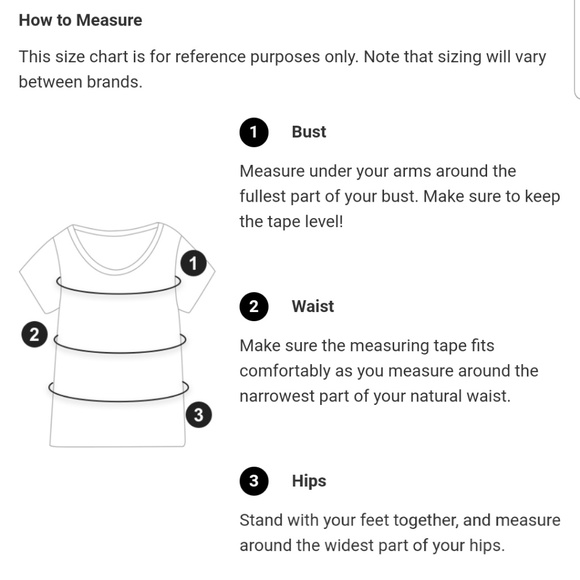 How to Measure

This size chart is for reference purposes only. Note that sizing will vary between brands.

1

2

3

1 Bust

Measure under your arms around the fullest part of your bust. Make sure to keep the tape level!

2 Waist

Make sure the measuring tape fits comfortably as you measure around the narrowest part of your natural waist.

3 Hips

Stand with your feet together, and measure around the widest part of your hips.